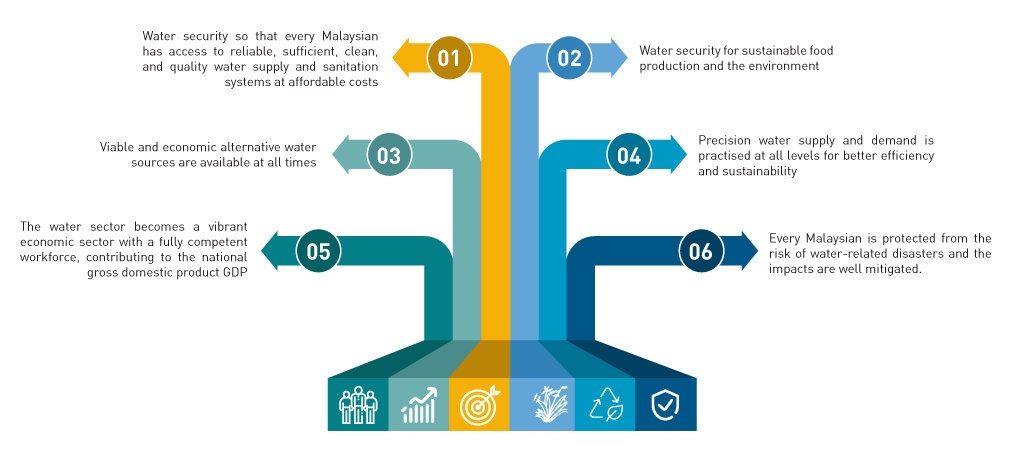 01

Water security so that every Malaysian has access to reliable, sufficient, clean, and quality water supply and sanitation systems at affordable costs

02

Water security for sustainable food production and the environment

03

Viable and economic alternative water sources are available at all times

04

Precision water supply and demand is practised at all levels for better efficiency and sustainability

05

The water sector becomes a vibrant economic sector with a fully competent workforce, contributing to the national gross domestic product GDP

06

Every Malaysian is protected from the risk of water-related disasters and the impacts are well mitigated.